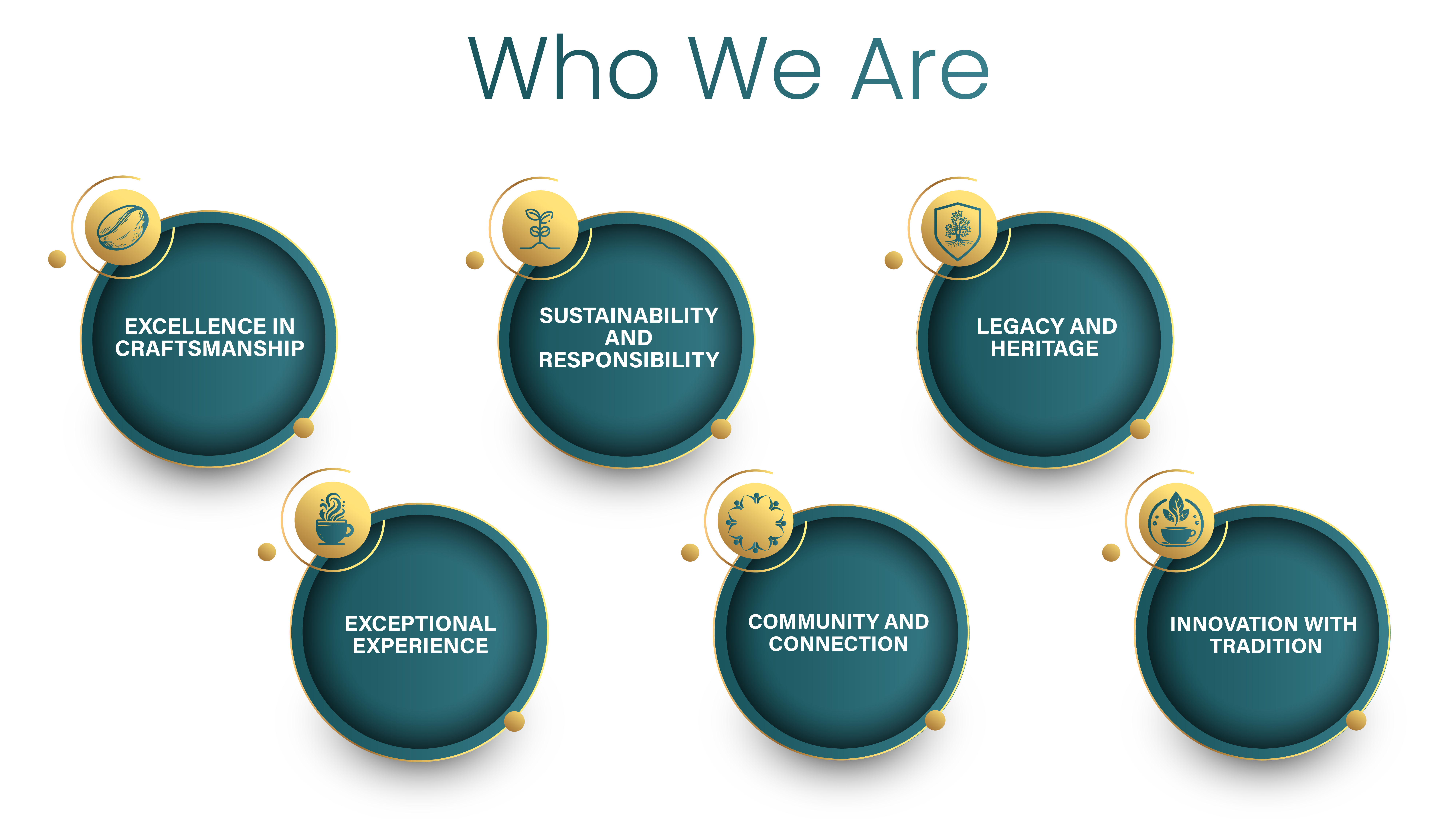 Who We Are

EXCELLENCE IN CRAFTSMANSHIP

SUSTAINABILITY AND RESPONSIBILITY

LEGACY AND HERITAGE

EXCEPTIONAL EXPERIENCE

COMMUNITY AND CONNECTION

INNOVATION WITH TRADITION